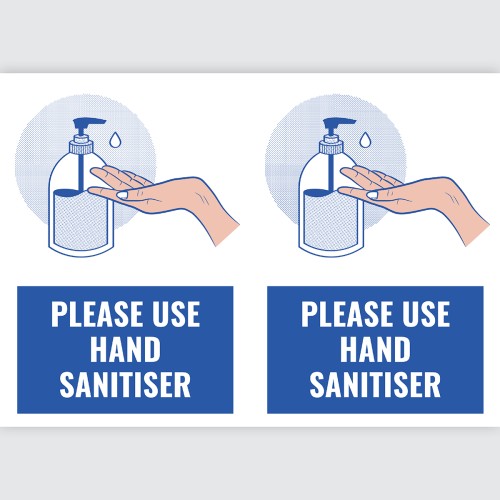 PLEASE USE HAND SANITISER

PLEASE USE HAND SANITISER